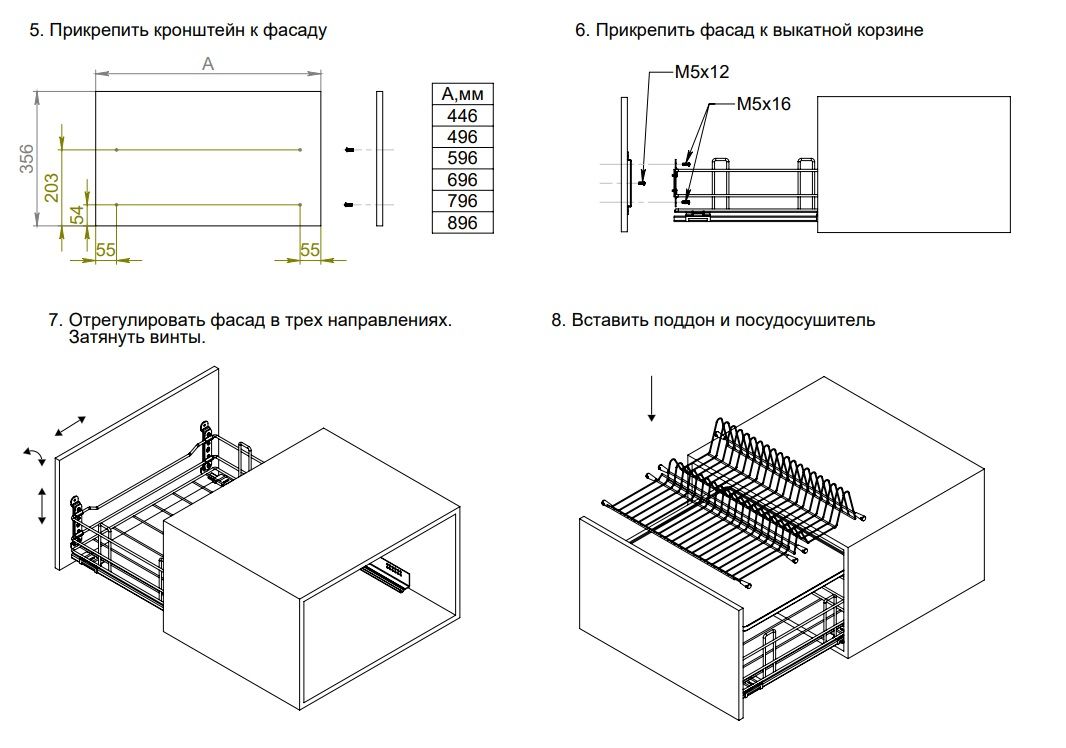 5. Прикрепить кронштейн к фасаду

A

356

203

54

55

55

| A,мм |
|---|
| 446 |
| 496 |
| 596 |
| 696 |
| 796 |
| 896 |

6. Прикрепить фасад к выкатной корзине

M5x12

M5x16

7. Отрегулировать фасад в трех направлениях. Затянуть винты.

8. Вставить поддон и посудосушитель