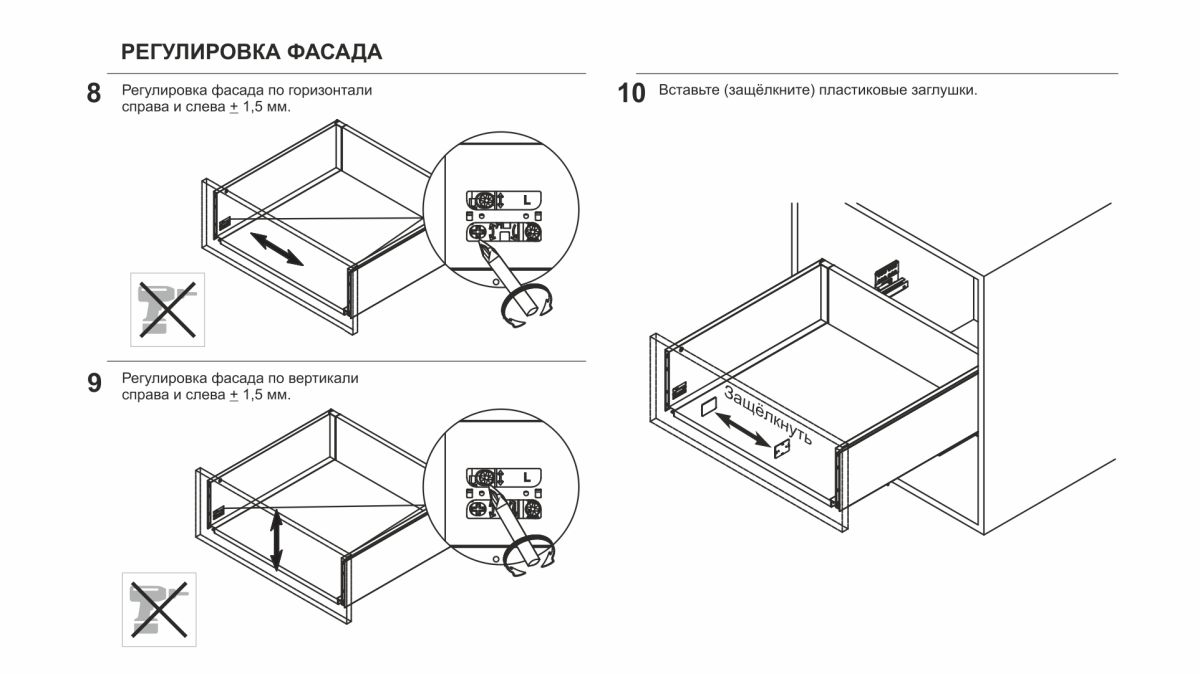 РЕГУЛИРОВКА ФАСАДА

8 Регулировка фасада по горизонтали справа и слева $\pm$ 1,5 мм.

L

9 Регулировка фасада по вертикали справа и слева $\pm$ 1,5 мм.

L

10 Вставьте (защёлкните) пластиковые заглушки.

Защёлкнуть