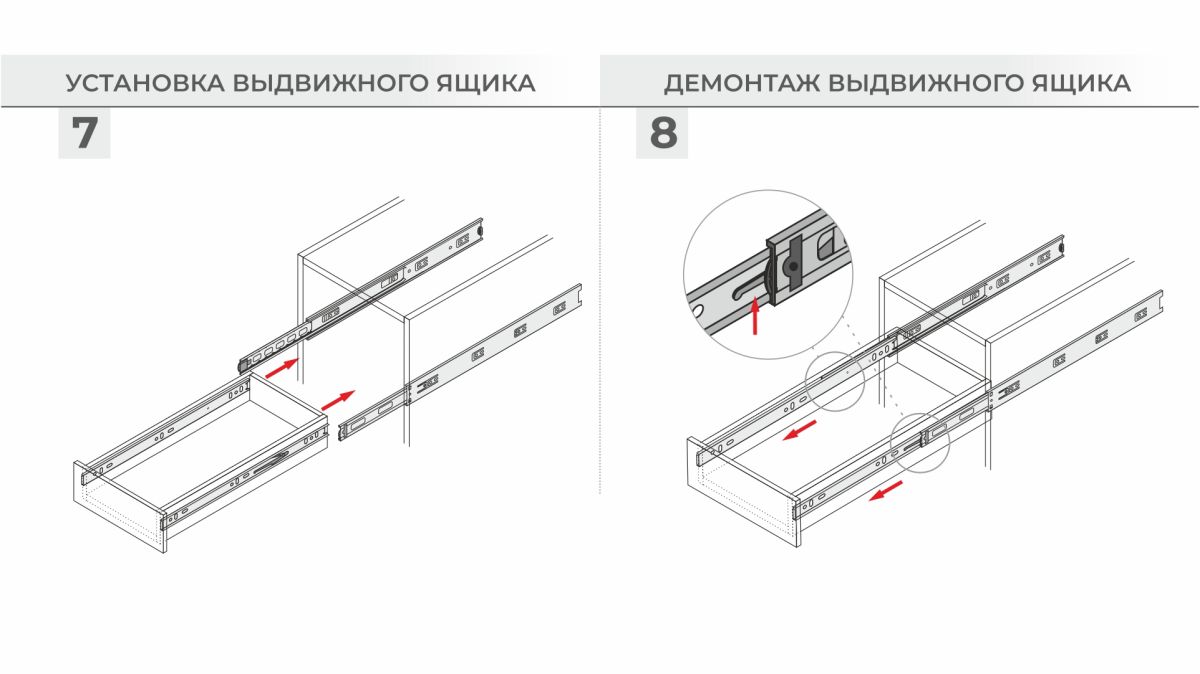 УСТАНОВКА ВЫДВИЖНОГО ЯЩИКА

7

ДЕМОНТАЖ ВЫДВИЖНОГО ЯЩИКА

8