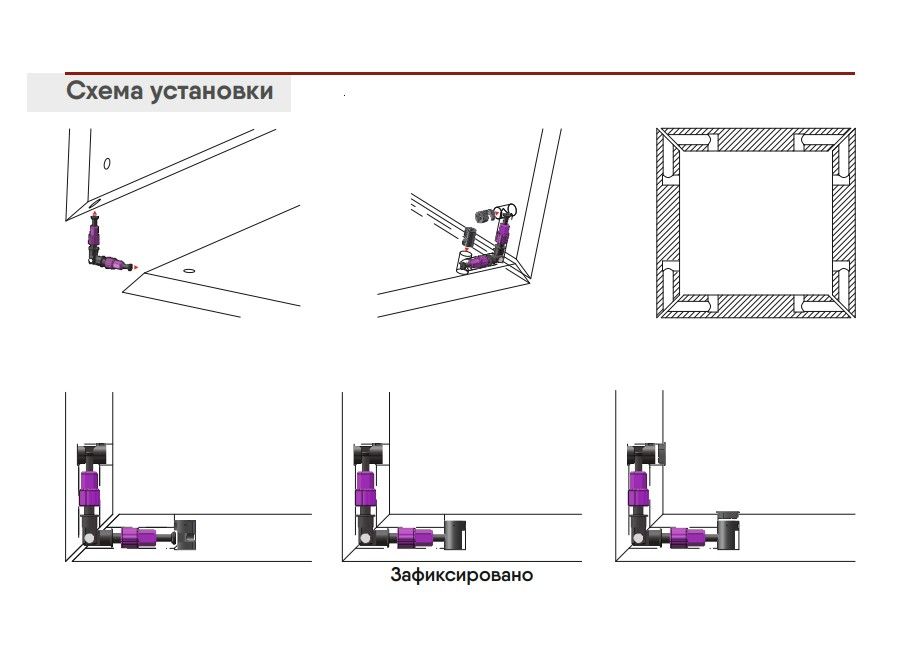 Схема установки

Зафиксировано