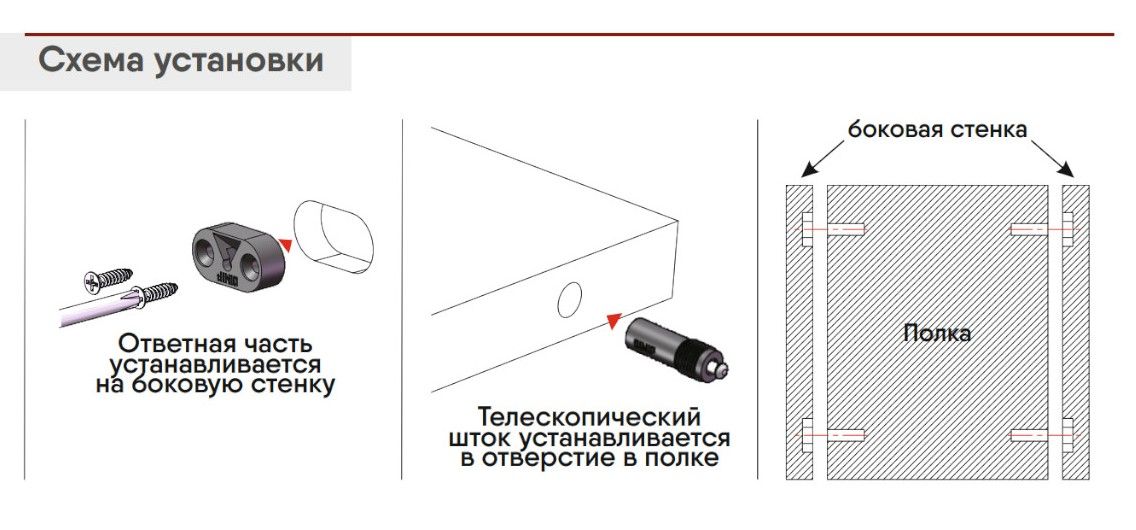 Схема установки

Ответная часть устанавливается на боковую стенку

Телескопический шток устанавливается в отверстие в полке

боковая стенка

Полка