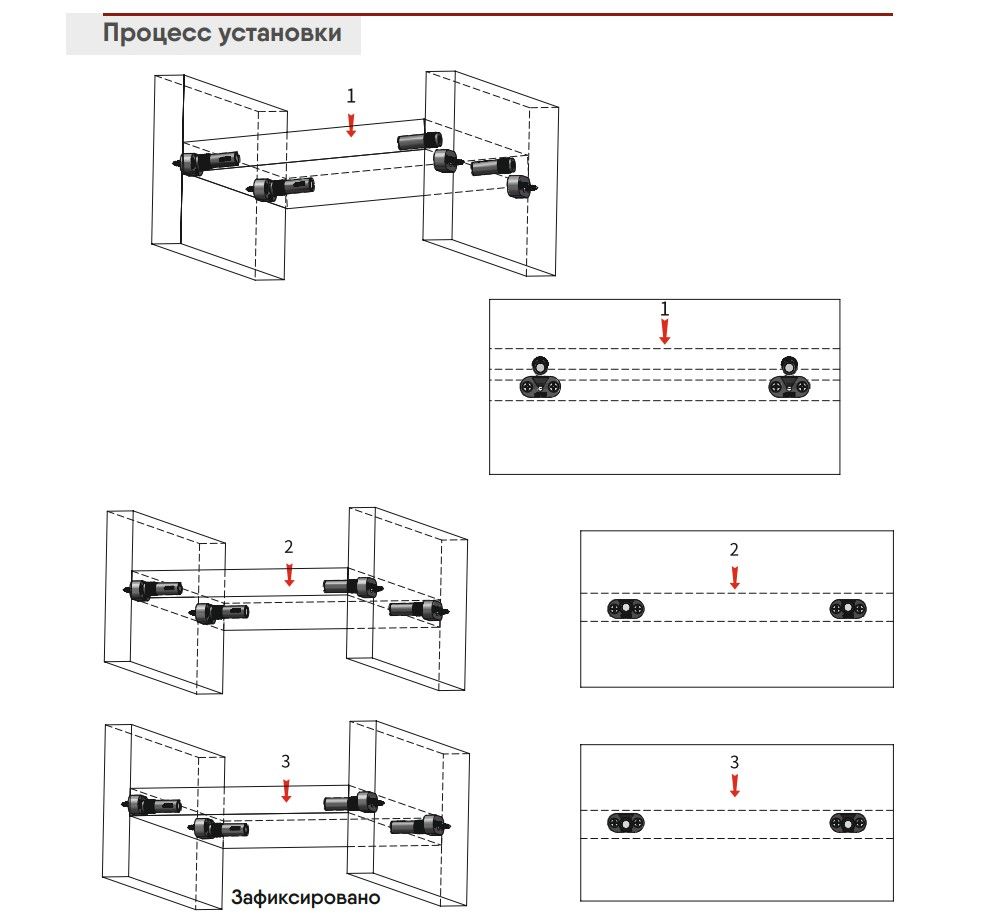 Процесс установки

1

1

2

2

3

3

Зафиксировано