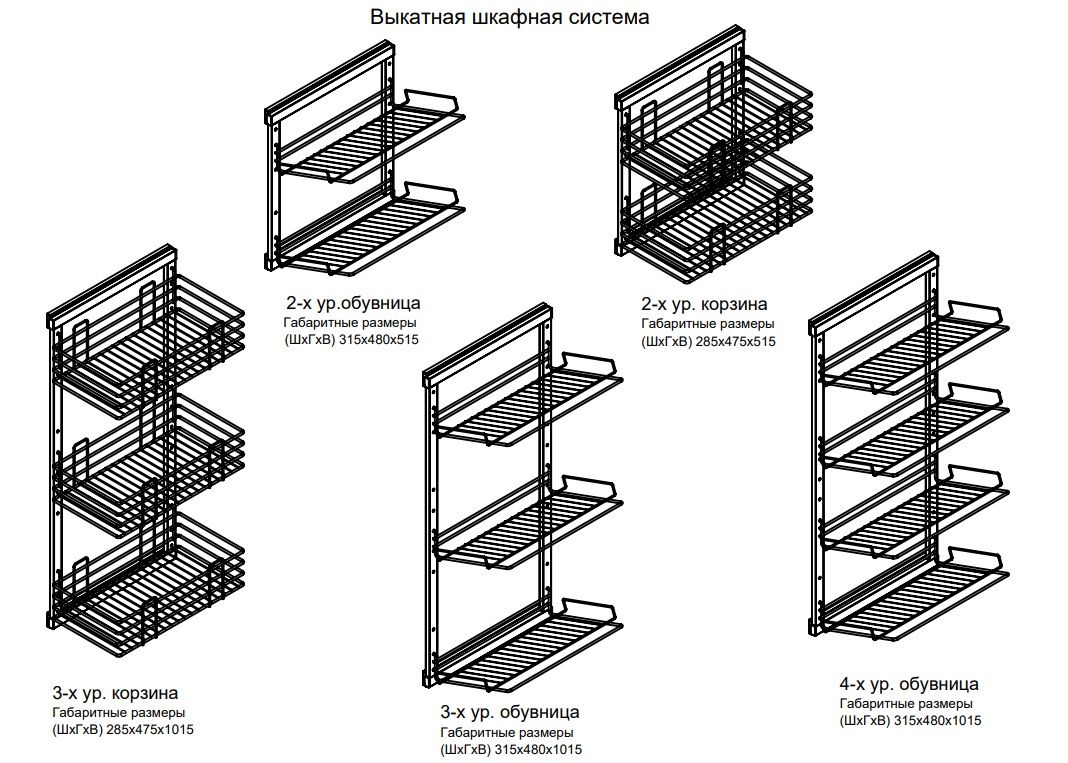 Выкатная шкафная система

2-х ур.обувница
Габаритные размеры
(ШхГхВ) 315х480х515

2-х ур. корзина
Габаритные размеры
(ШхГхВ) 285х475х515

3-х ур. корзина
Габаритные размеры
(ШхГхВ) 285х475х1015

3-х ур. обувница
Габаритные размеры
(ШхГхВ) 315х480х1015

4-х ур. обувница
Габаритные размеры
(ШхГхВ) 315х480х1015